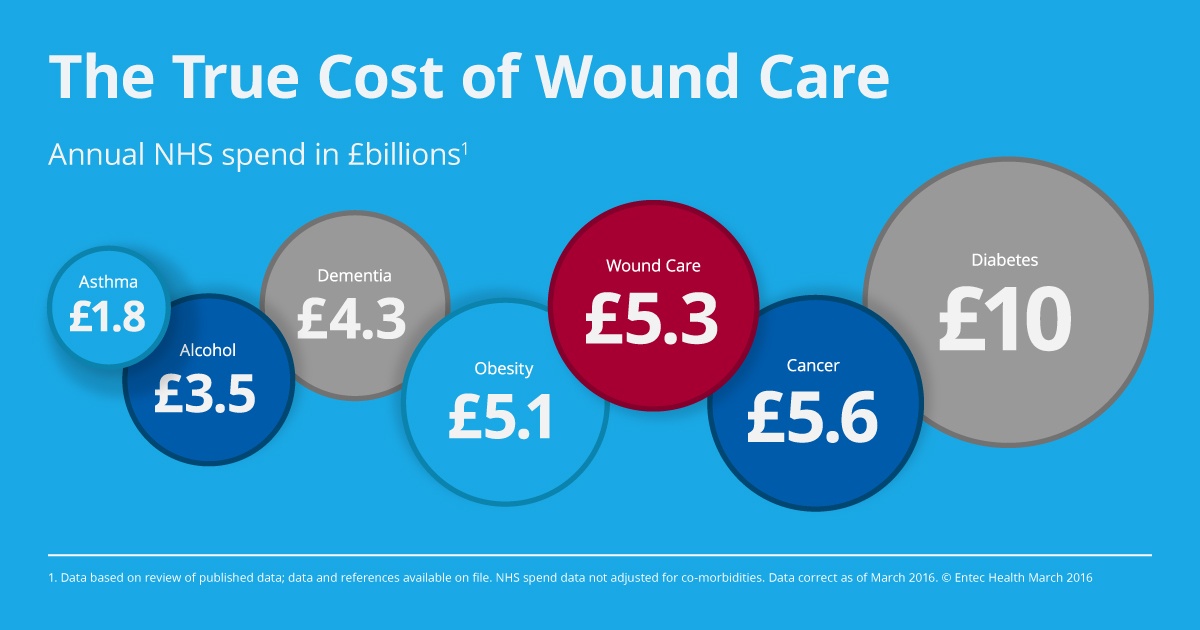 The True Cost of Wound Care

Annual NHS spend in £billions$^1$

Asthma
£1.8

Alcohol
£3.5

Dementia
£4.3

Obesity
£5.1

Wound Care
£5.3

Cancer
£5.6

Diabetes
£10

1. Data based on review of published data; data and references available on file. NHS spend data not adjusted for co-morbidities. Data correct as of March 2016. © Entec Health March 2016